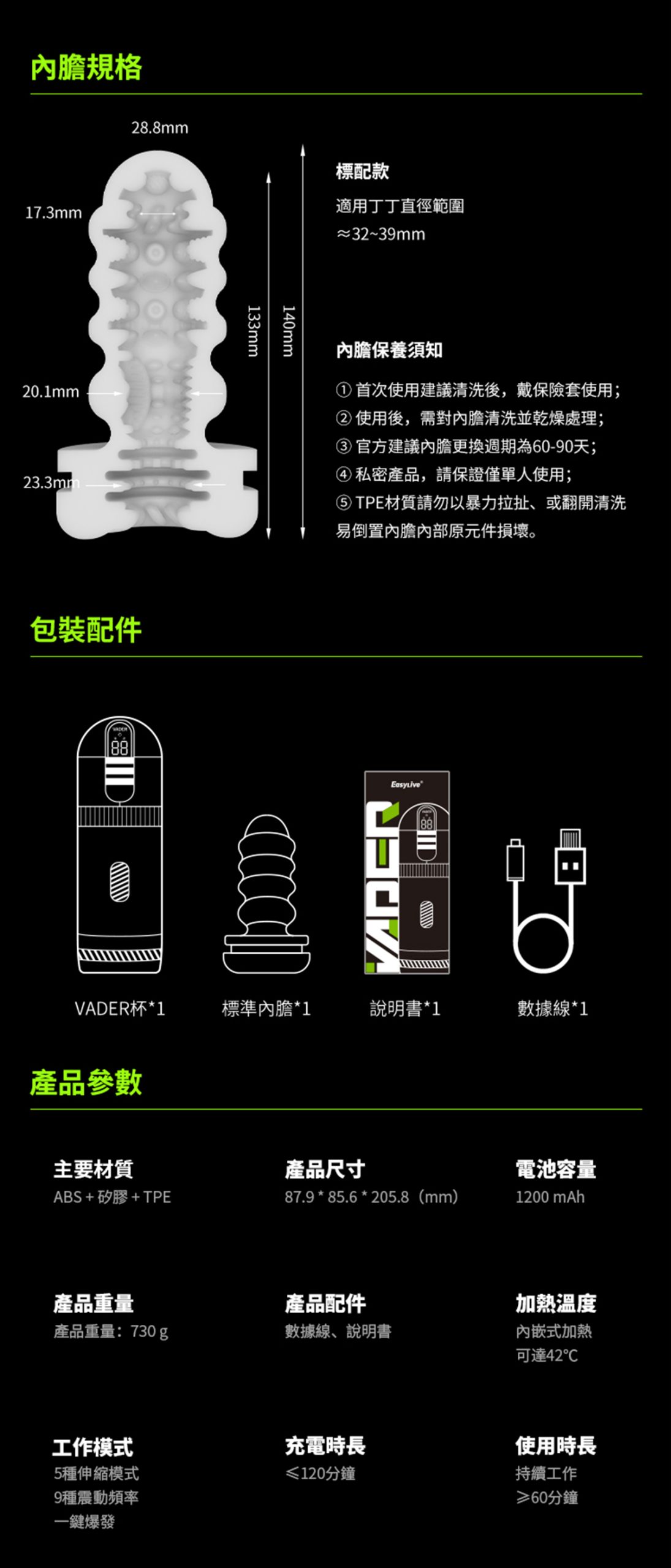 內膽規格

28.8mm
17.3mm
20.1mm
23.3mm
133mm
140mm

標配款
適用丁丁直徑範圍
≈32~39mm

內膽保養須知
① 首次使用建議清洗後，戴保險套使用；
② 使用後，需對內膽清洗並乾燥處理；
③ 官方建議內膽更換週期為60-90天；
④ 私密產品，請保證僅單人使用；
⑤ TPE材質請勿以暴力拉扯、或翻開清洗易倒置內膽內部原元件損壞。

包裝配件

VADER
88
EasyLive
VADER
88

VADER杯*1　標準內膽*1　說明書*1　數據線*1

產品參數

主要材質
ABS + 矽膠 + TPE

產品尺寸
87.9 * 85.6 * 205.8（mm）

電池容量
1200 mAh

產品重量
產品重量：730 g

產品配件
數據線、說明書

加熱溫度
內嵌式加熱
可達42℃

工作模式
5種伸縮模式
9種震動頻率
一鍵爆發

充電時長
≤120分鐘

使用時長
持續工作
≥60分鐘